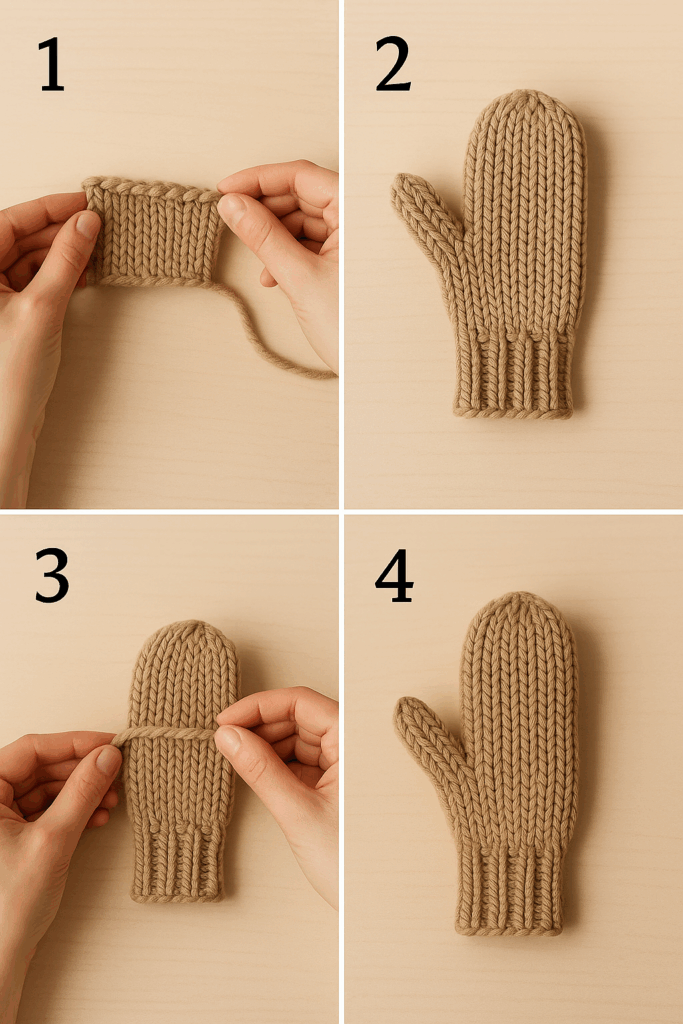 1

2

3

4